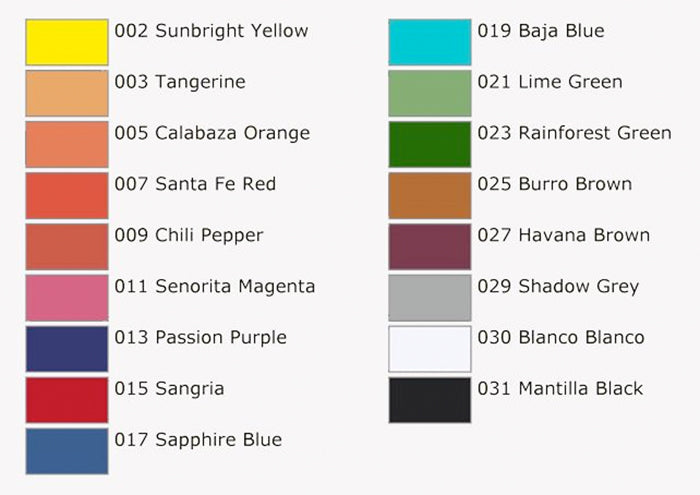 002 Sunbright Yellow
003 Tangerine
005 Calabaza Orange
007 Santa Fe Red
009 Chili Pepper
011 Senorita Magenta
013 Passion Purple
015 Sangria
017 Sapphire Blue

019 Baja Blue
021 Lime Green
023 Rainforest Green
025 Burro Brown
027 Havana Brown
029 Shadow Grey
030 Blanco Blanco
031 Mantilla Black